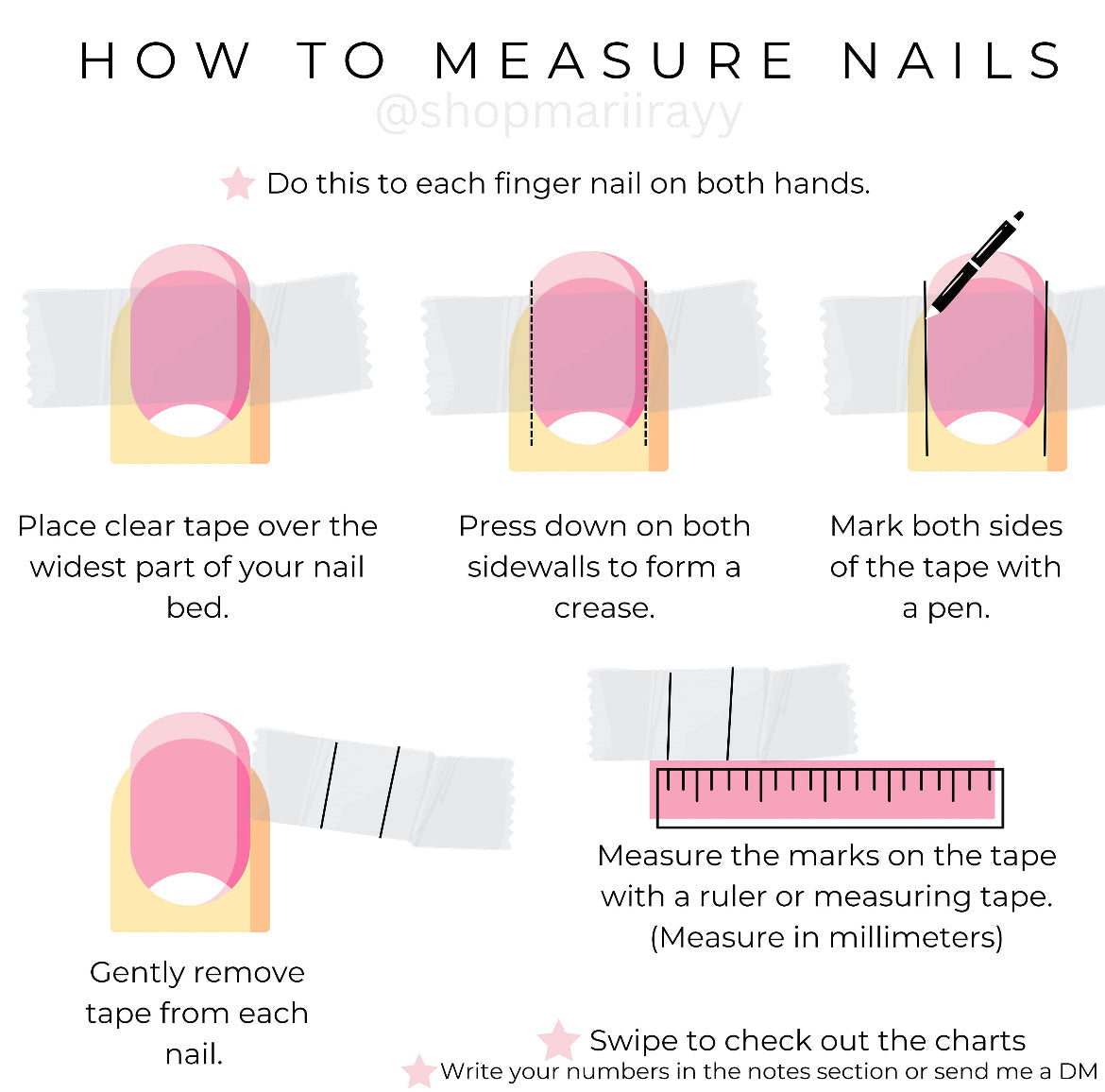 HOW TO MEASURE NAILS

@shopmariirayy

Do this to each finger nail on both hands.

Place clear tape over the widest part of your nail bed.

Press down on both sidewalls to form a crease.

Mark both sides of the tape with a pen.

Gently remove tape from each nail.

Measure the marks on the tape with a ruler or measuring tape. (Measure in millimeters)

Swipe to check out the charts

Write your numbers in the notes section or send me a DM