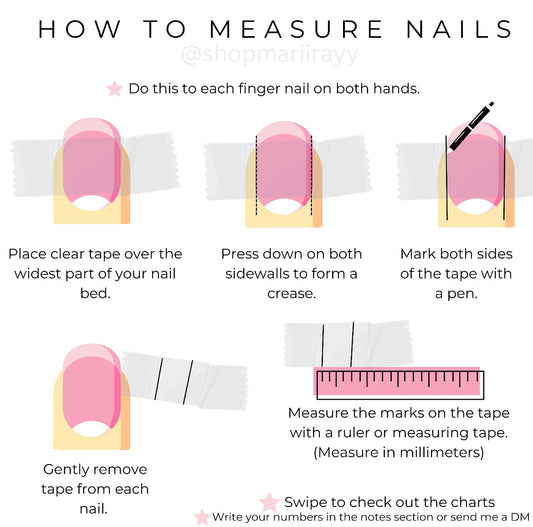 HOW TO MEASURE NAILS

@shopmariirayy

Do this to each finger nail on both hands.

Place clear tape over the widest part of your nail bed.

Press down on both sidewalls to form a crease.

Mark both sides of the tape with a pen.

Gently remove tape from each nail.

Measure the marks on the tape with a ruler or measuring tape. (Measure in millimeters)

Swipe to check out the charts

Write your numbers in the notes section or send me a DM